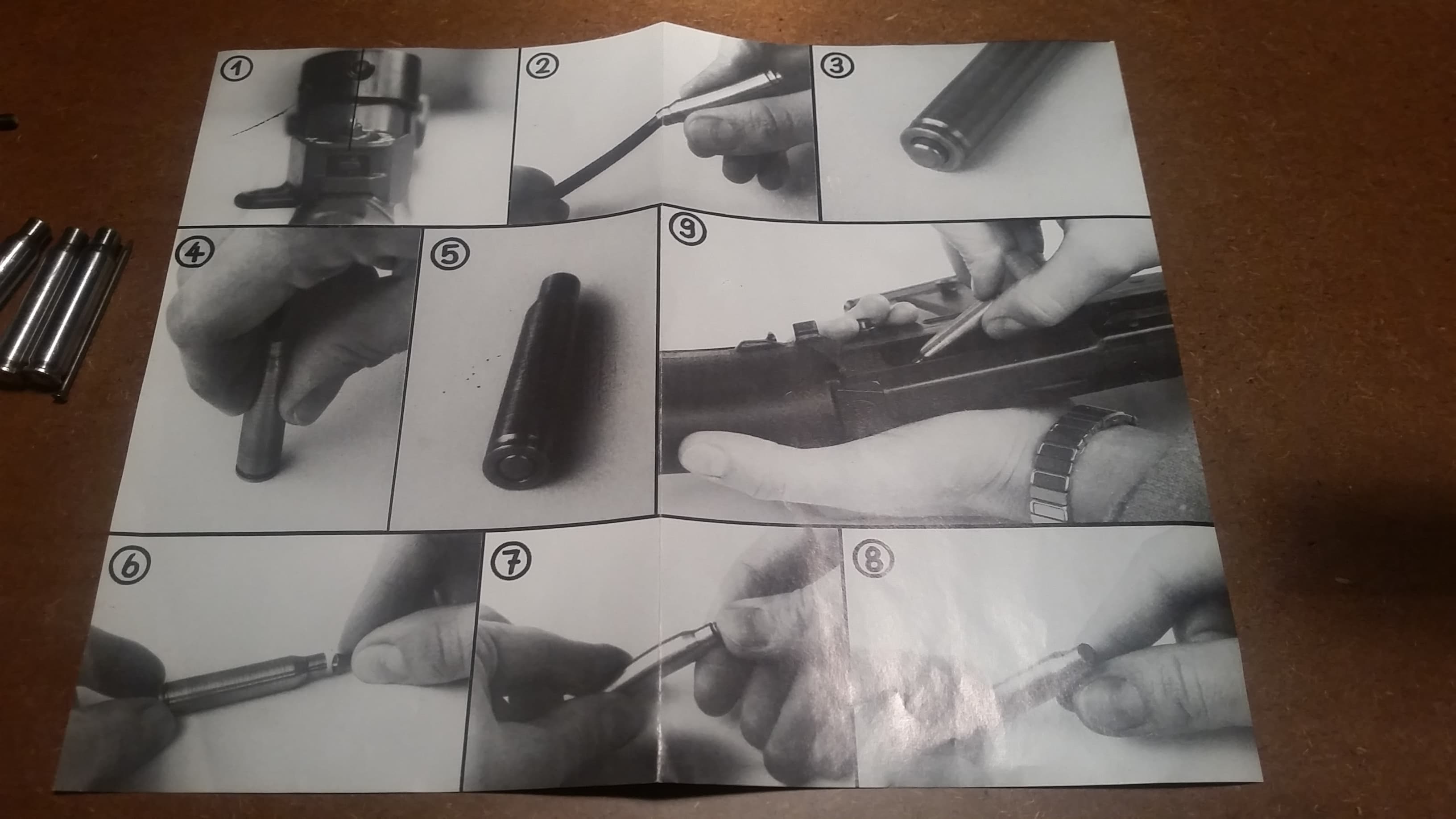 1

2

3

4

5

9

6

7

8